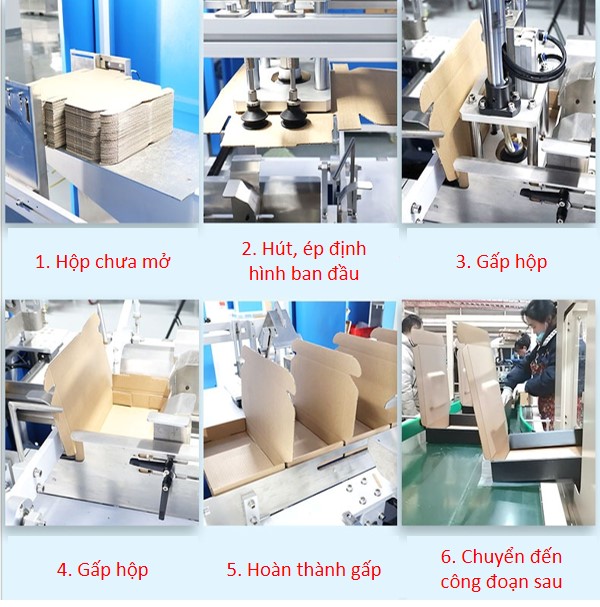 1. Hộp chưa mở

2. Hút, ép định hình ban đầu

3. Gấp hộp

4. Gấp hộp

5. Hoàn thành gấp

6. Chuyển đến công đoạn sau