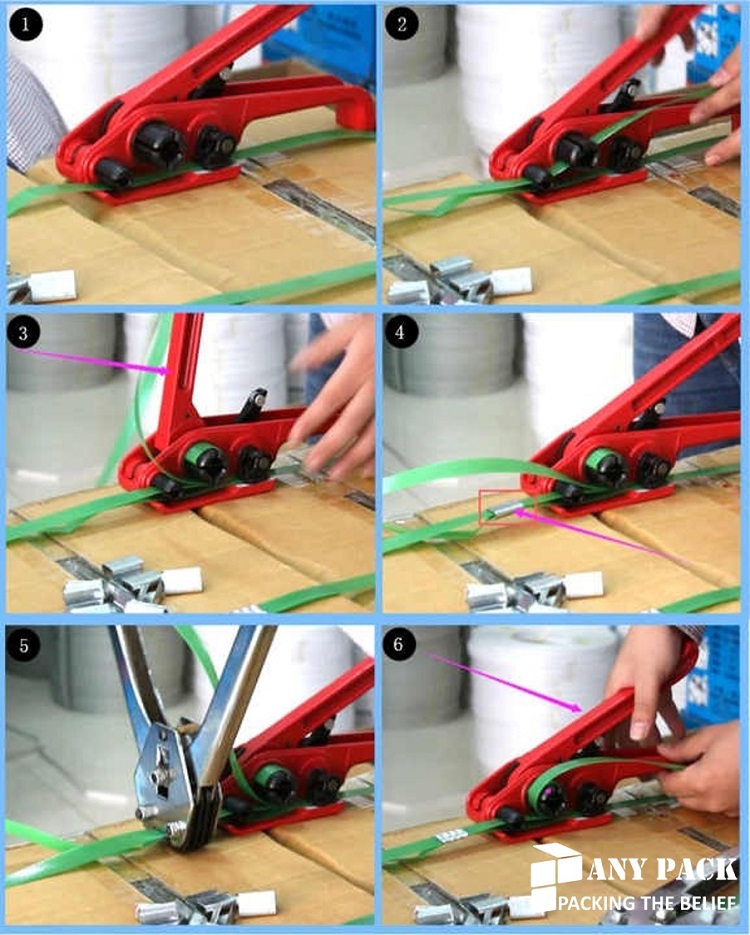 1

2

3

4

5

6

ANY PACK
PACKING THE BELIEF